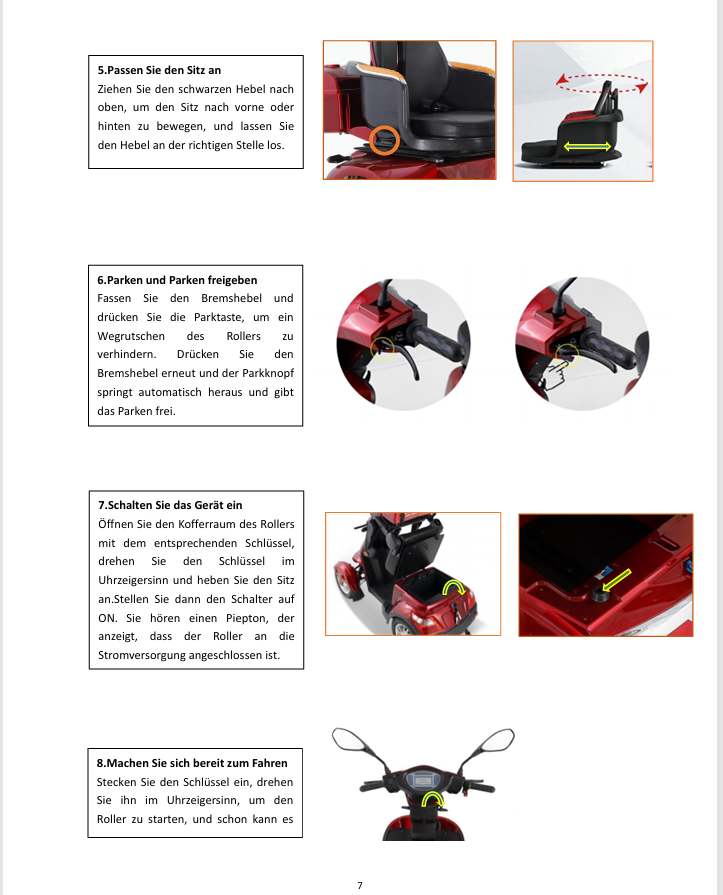 5.Passen Sie den Sitz an
Ziehen Sie den schwarzen Hebel nach oben, um den Sitz nach vorne oder hinten zu bewegen, und lassen Sie den Hebel an der richtigen Stelle los.

6.Parken und Parken freigeben
Fassen Sie den Bremshebel und drücken Sie die Parktaste, um ein Wegrutschen des Rollers zu verhindern. Drücken Sie den Bremshebel erneut und der Parkknopf springt automatisch heraus und gibt das Parken frei.

7.Schalten Sie das Gerät ein
Öffnen Sie den Kofferraum des Rollers mit dem entsprechenden Schlüssel, drehen Sie den Schlüssel im Uhrzeigersinn und heben Sie den Sitz an.Stellen Sie dann den Schalter auf ON. Sie hören einen Piepton, der anzeigt, dass der Roller an die Stromversorgung angeschlossen ist.

8.Machen Sie sich bereit zum Fahren
Stecken Sie den Schlüssel ein, drehen Sie ihn im Uhrzeigersinn, um den Roller zu starten, und schon kann es

7