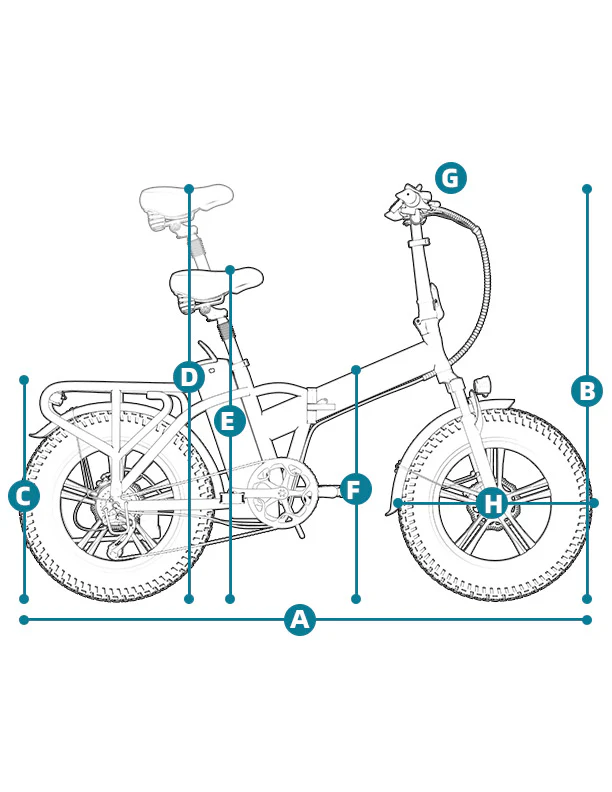 G
D
B
E
C
F
H
A